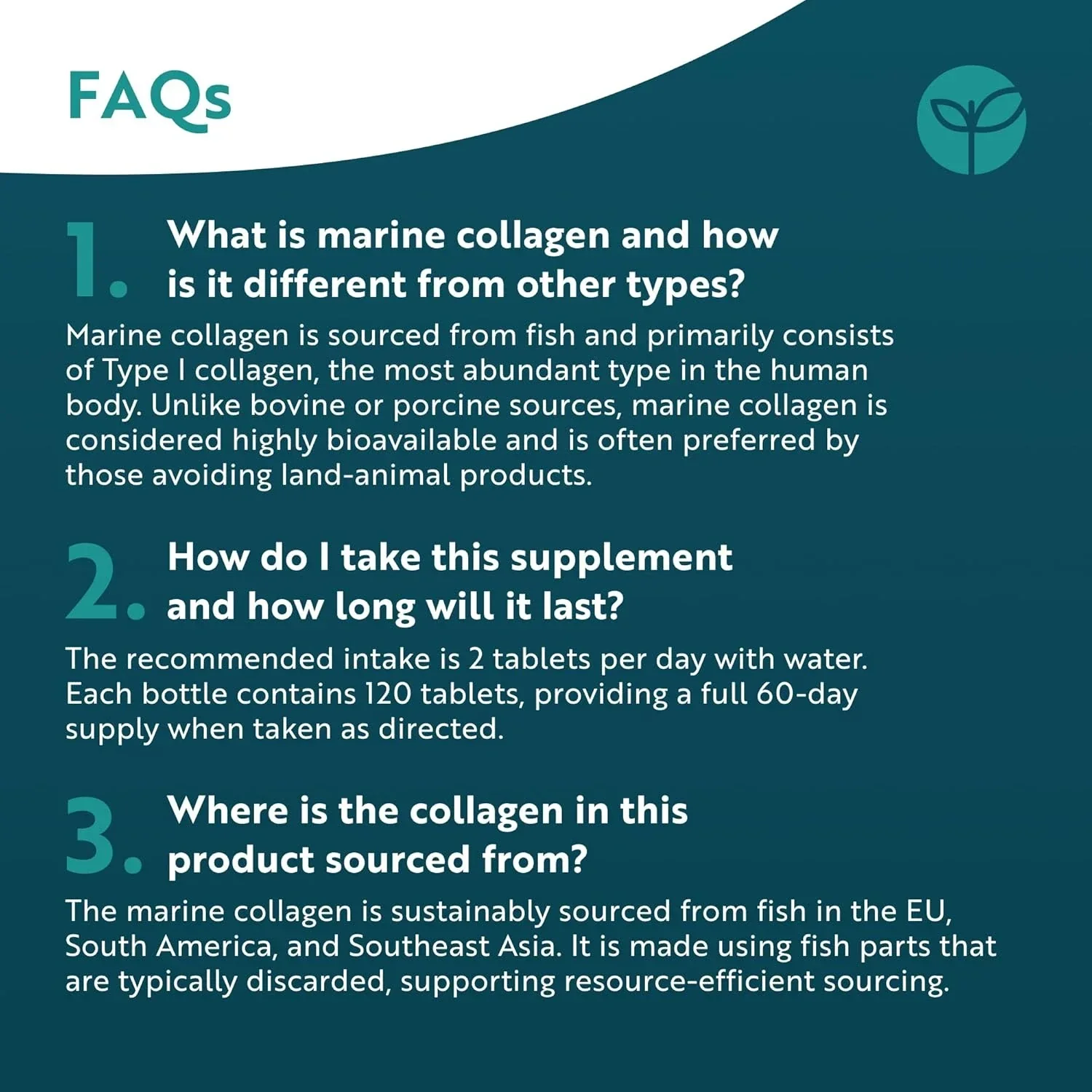 FAQs

1. What is marine collagen and how is it different from other types?

Marine collagen is sourced from fish and primarily consists of Type I collagen, the most abundant type in the human body. Unlike bovine or porcine sources, marine collagen is considered highly bioavailable and is often preferred by those avoiding land-animal products.

2. How do I take this supplement and how long will it last?

The recommended intake is 2 tablets per day with water. Each bottle contains 120 tablets, providing a full 60-day supply when taken as directed.

3. Where is the collagen in this product sourced from?

The marine collagen is sustainably sourced from fish in the EU, South America, and Southeast Asia. It is made using fish parts that are typically discarded, supporting resource-efficient sourcing.